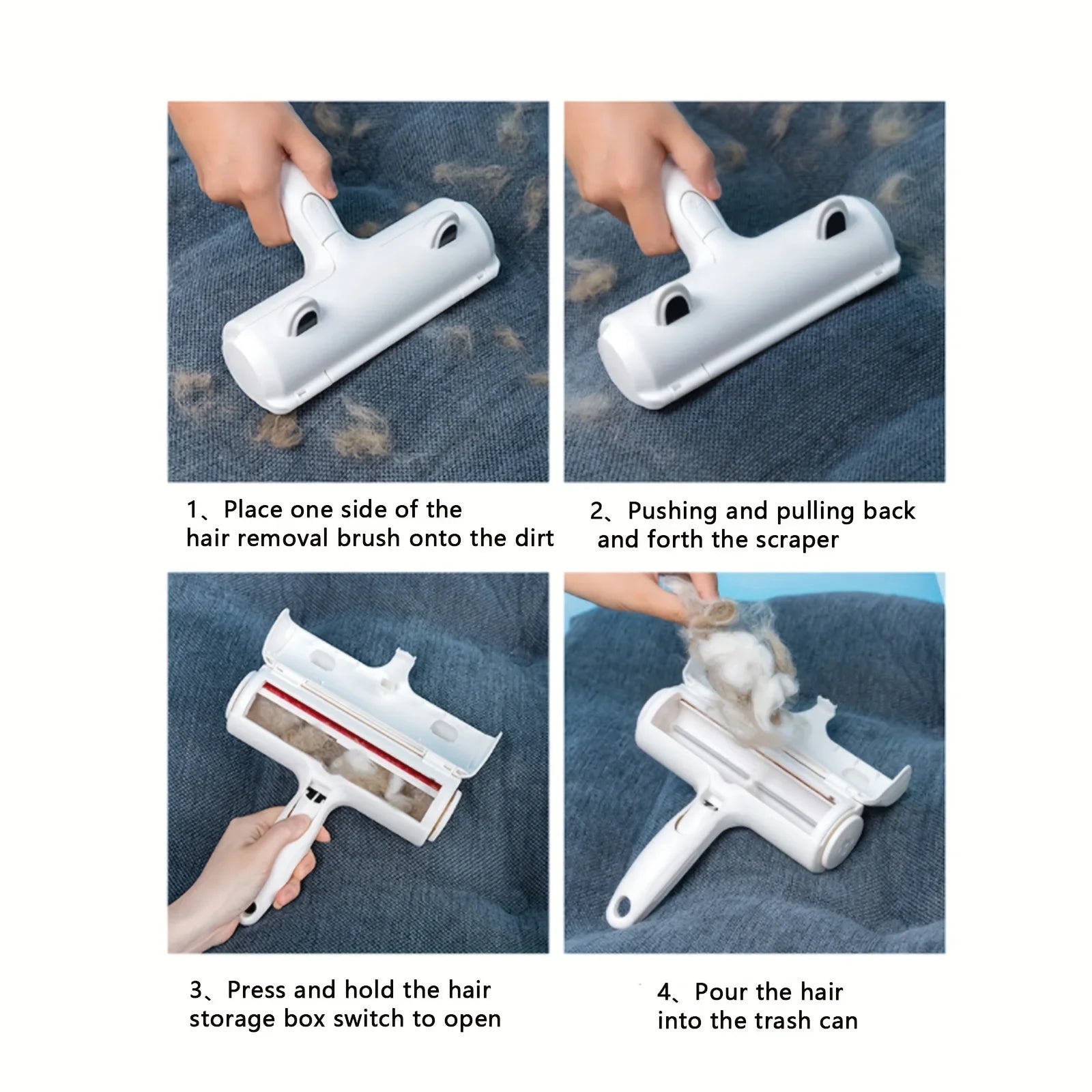 1、Place one side of the hair removal brush onto the dirt

2、Pushing and pulling back and forth the scraper

3、Press and hold the hair storage box switch to open

4、Pour the hair into the trash can